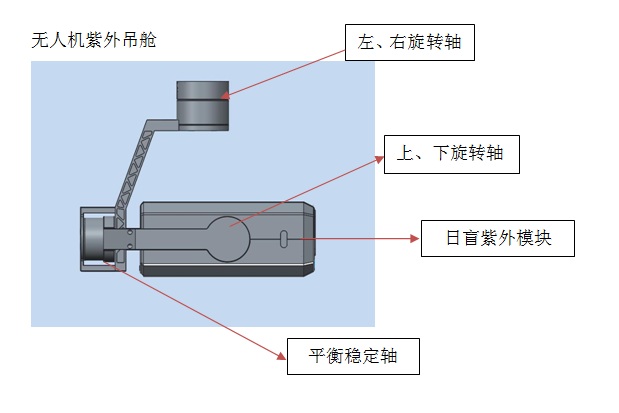 无人机紫外吊舱

左、右旋转轴

上、下旋转轴

日盲紫外模块

平衡稳定轴